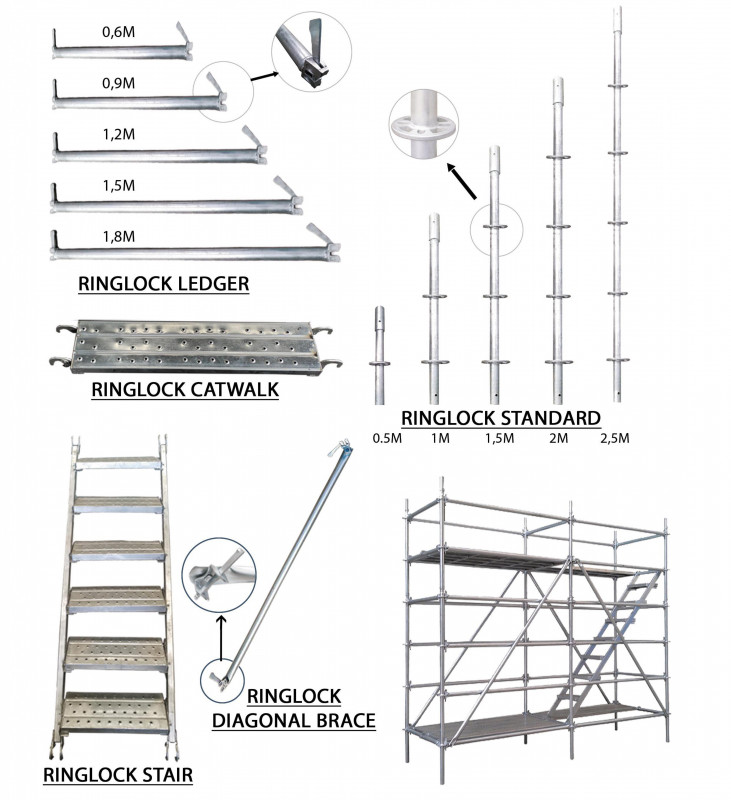 0,6M

0,9M

1,2M

1,5M

1,8M

RINGLOCK LEDGER

RINGLOCK CATWALK

RINGLOCK STANDARD

0.5M 1M 1,5M 2M 2,5M

RINGLOCK DIAGONAL BRACE

RINGLOCK STAIR